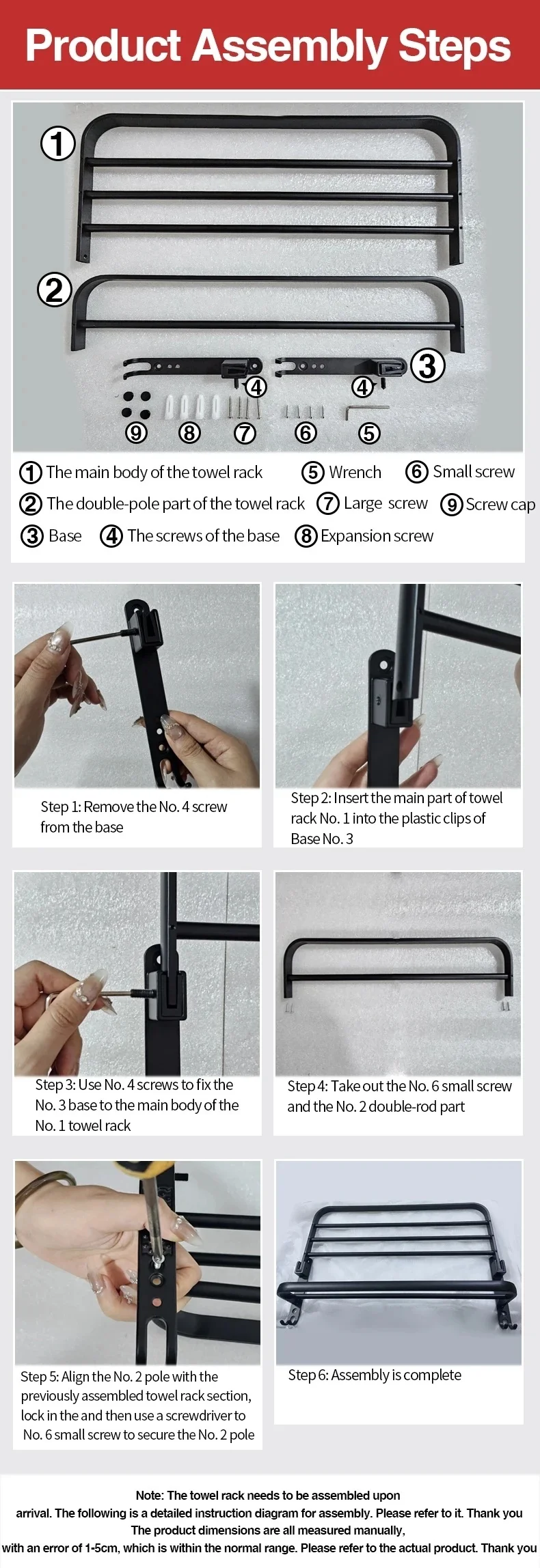 Product Assembly Steps

①

②

④ ④ ③

⑨ ⑧ ⑦ ⑥ ⑤

① The main body of the towel rack ⑤ Wrench ⑥ Small screw
② The double-pole part of the towel rack ⑦ Large screw ⑨ Screw cap
③ Base ④ The screws of the base ⑧ Expansion screw

Step 1: Remove the No. 4 screw from the base

Step 2: Insert the main part of towel rack No. 1 into the plastic clips of Base No. 3

Step 3: Use No. 4 screws to fix the No. 3 base to the main body of the No. 1 towel rack

Step 4: Take out the No. 6 small screw and the No. 2 double-rod part

Step 5: Align the No. 2 pole with the previously assembled towel rack section, lock in the and then use a screwdriver to No. 6 small screw to secure the No. 2 pole

Step 6: Assembly is complete

Note: The towel rack needs to be assembled upon arrival. The following is a detailed instruction diagram for assembly. Please refer to it. Thank you
The product dimensions are all measured manually,
with an error of 1-5cm, which is within the normal range. Please refer to the actual product. Thank you