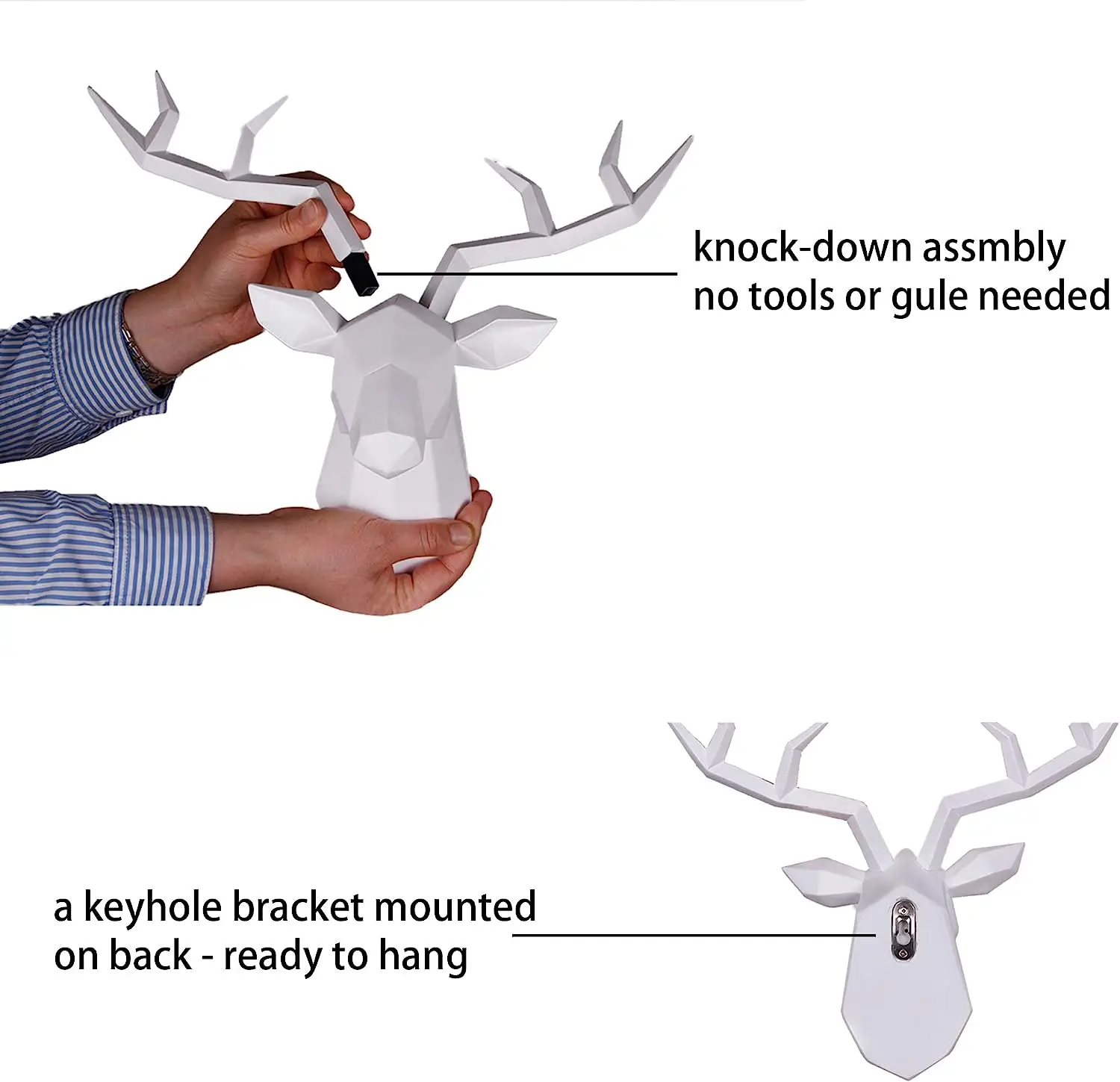 knock-down assmbly
no tools or gule needed

a keyhole bracket mounted
on back - ready to hang