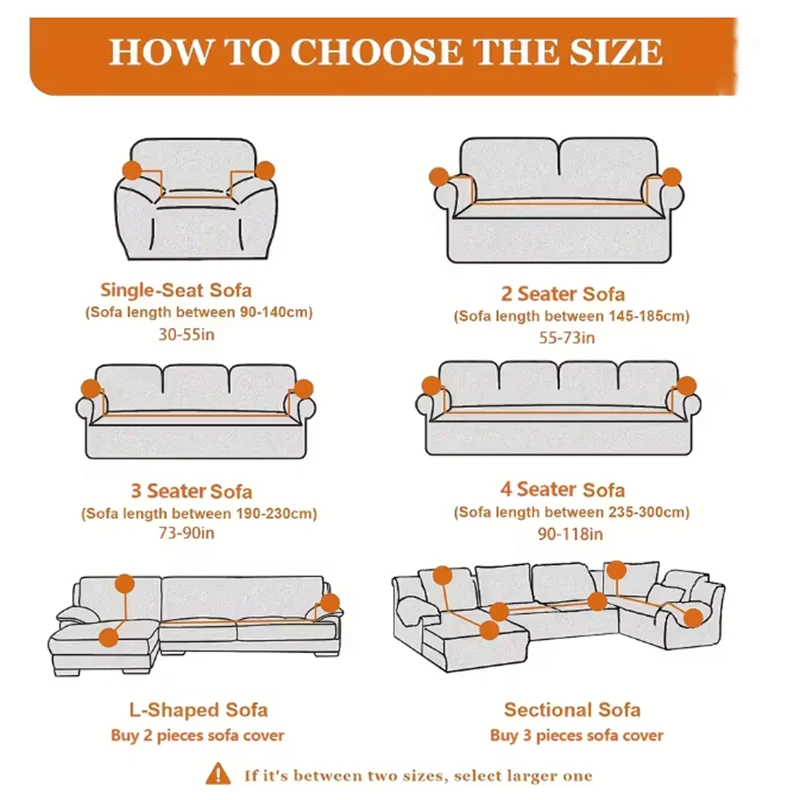 HOW TO CHOOSE THE SIZE

Single-Seat Sofa
(Sofa length between 90-140cm)
30-55in

2 Seater Sofa
(Sofa length between 145-185cm)
55-73in

3 Seater Sofa
(Sofa length between 190-230cm)
73-90in

4 Seater Sofa
(Sofa length between 235-300cm)
90-118in

L-Shaped Sofa
Buy 2 pieces sofa cover

Sectional Sofa
Buy 3 pieces sofa cover

If it's between two sizes, select larger one