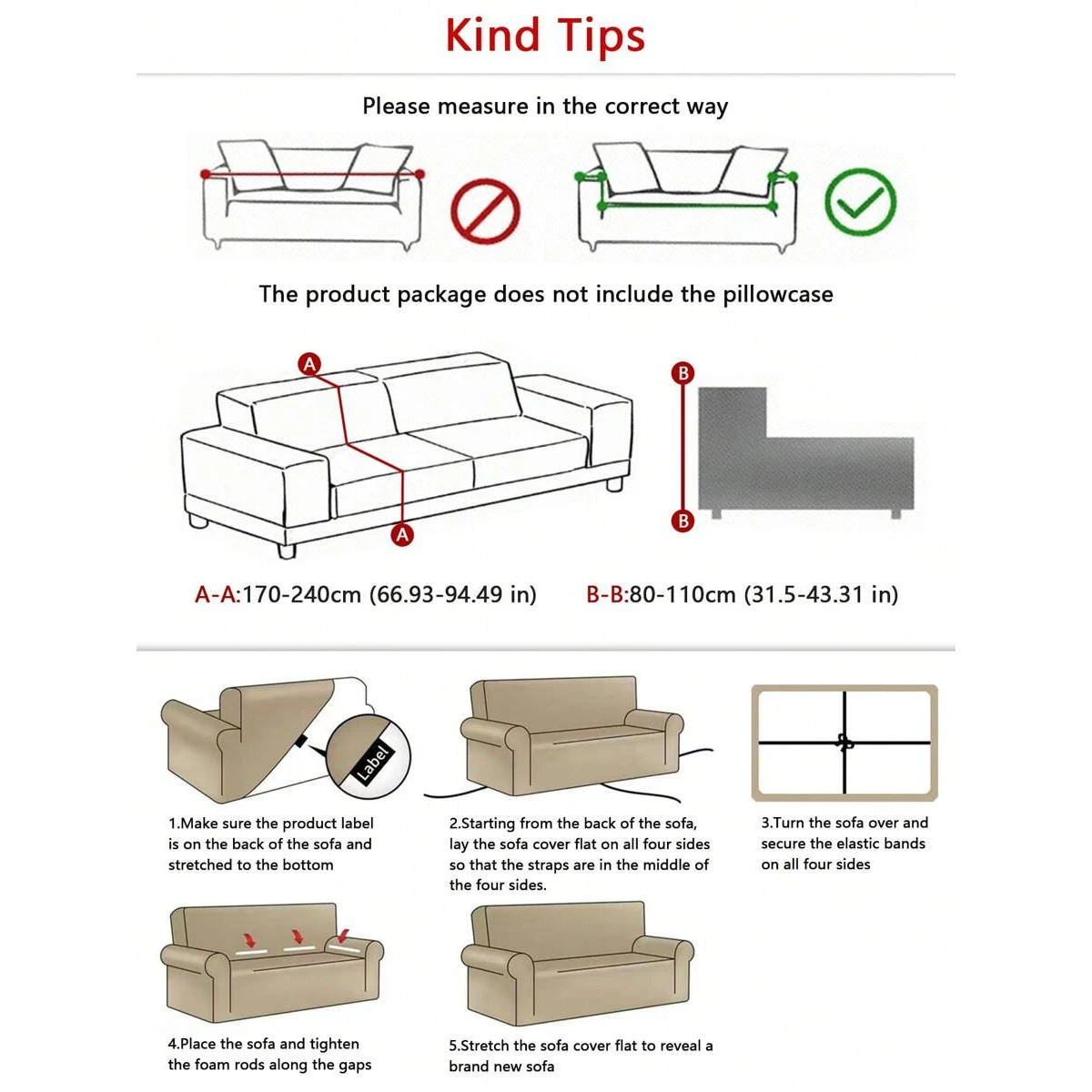 Kind Tips

Please measure in the correct way

The product package does not include the pillowcase

A

A

B

B

A-A:170-240cm (66.93-94.49 in)

B-B:80-110cm (31.5-43.31 in)

Label

1.Make sure the product label is on the back of the sofa and stretched to the bottom

2.Starting from the back of the sofa, lay the sofa cover flat on all four sides so that the straps are in the middle of the four sides.

3.Turn the sofa over and secure the elastic bands on all four sides

4.Place the sofa and tighten the foam rods along the gaps

5.Stretch the sofa cover flat to reveal a brand new sofa