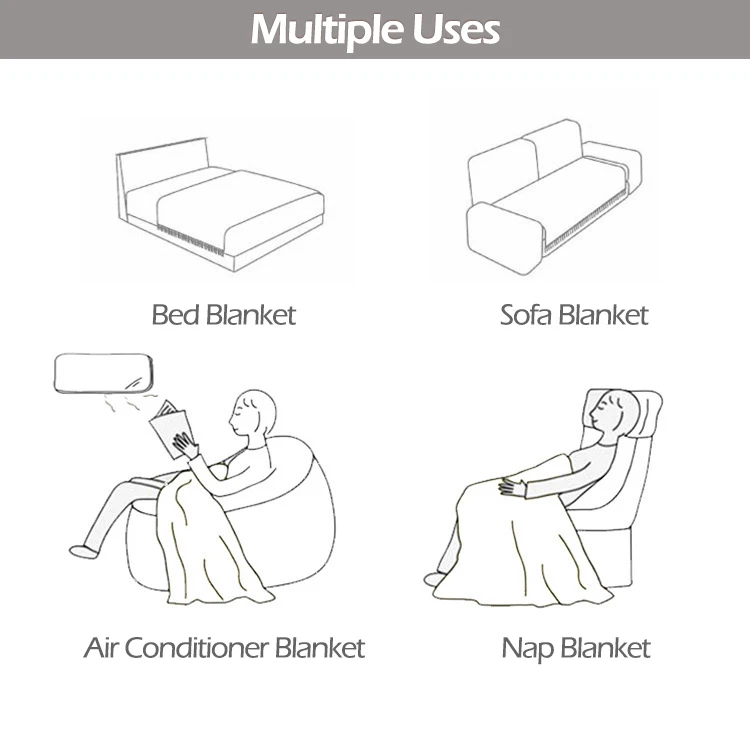 Multiple Uses

Bed Blanket

Sofa Blanket

Air Conditioner Blanket

Nap Blanket