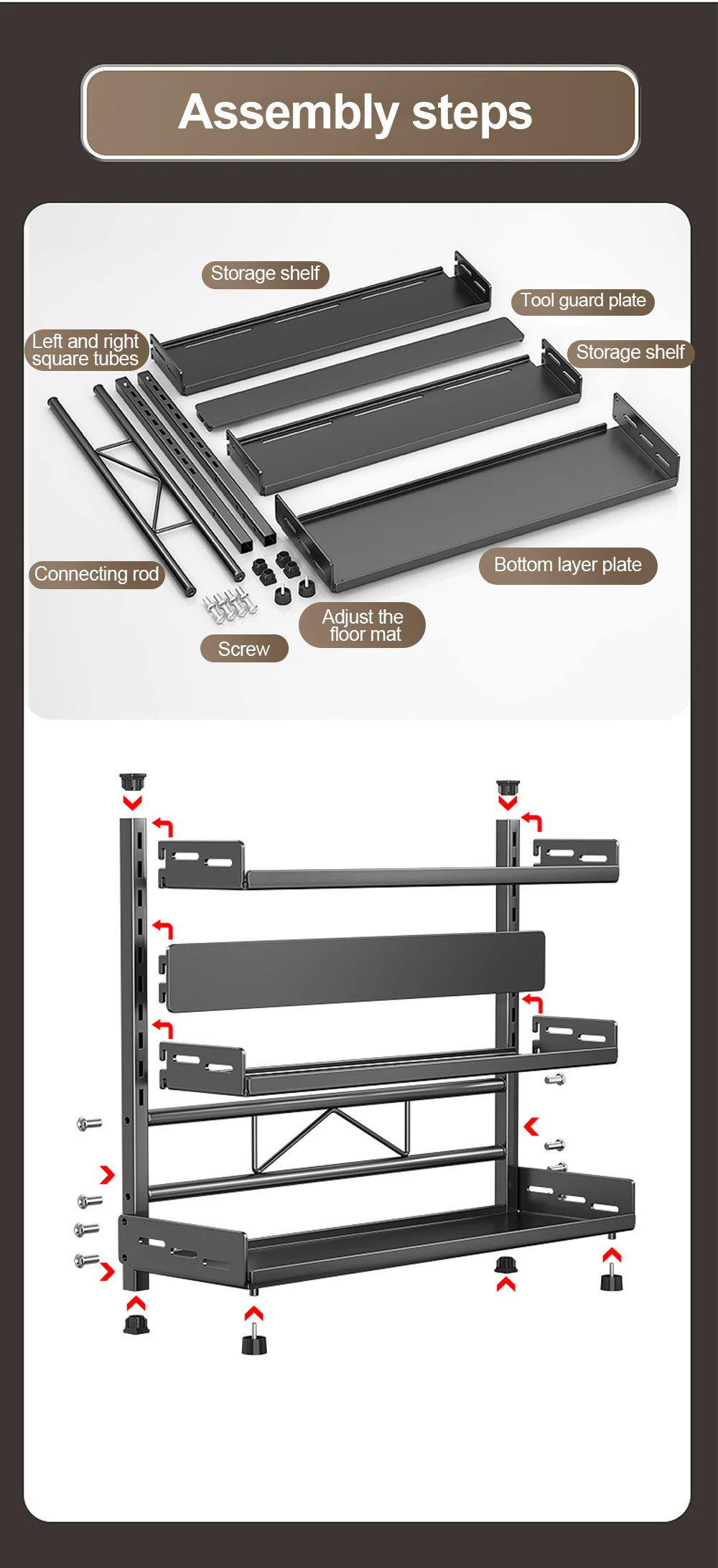 Assembly steps

Storage shelf

Tool guard plate

Left and right square tubes

Storage shelf

Connecting rod

Bottom layer plate

Adjust the floor mat

Screw